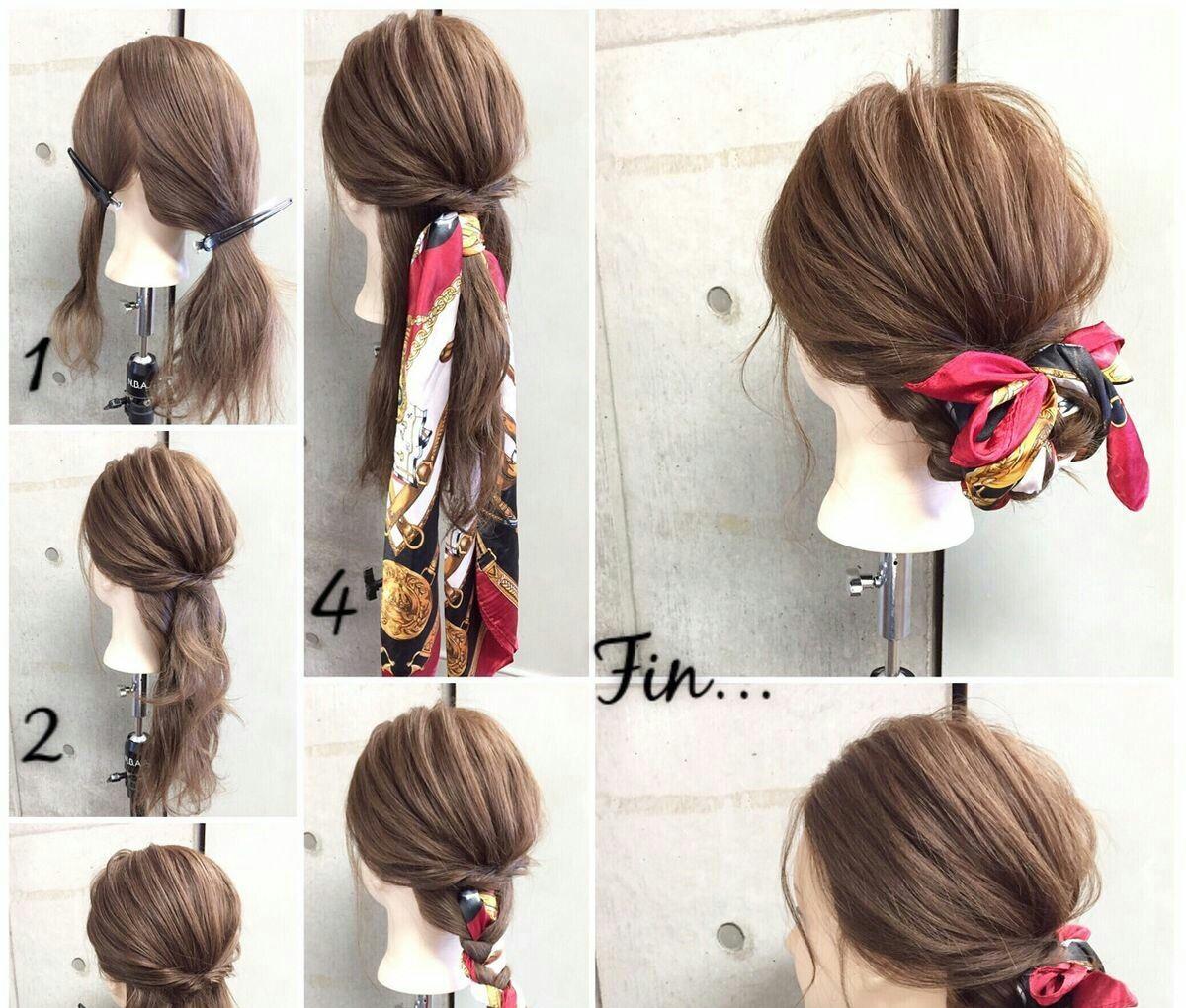 1

N.D.A

2

N.D.A

4

Fin...