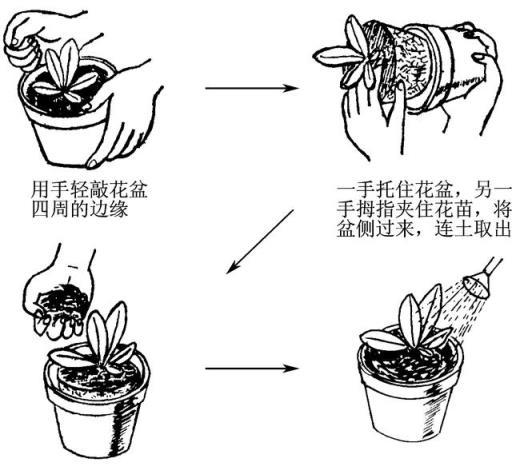 用手轻敲花盆四周的边缘

一手托住花盆，另一手拇指夹住花苗，将盆侧过来，连土取出